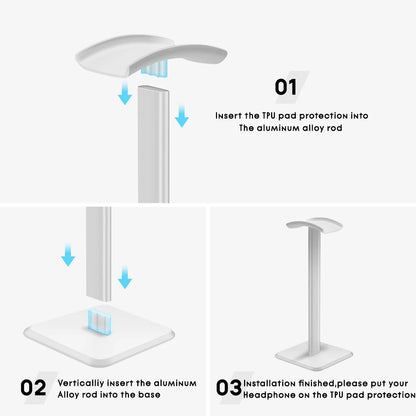 01

Insert the TPU pad protection into The aluminum alloy rod

02 Verticalliy insert the aluminum Alloy rod into the base

03 Installation finished,please put your Headphone on the TPU pad protection